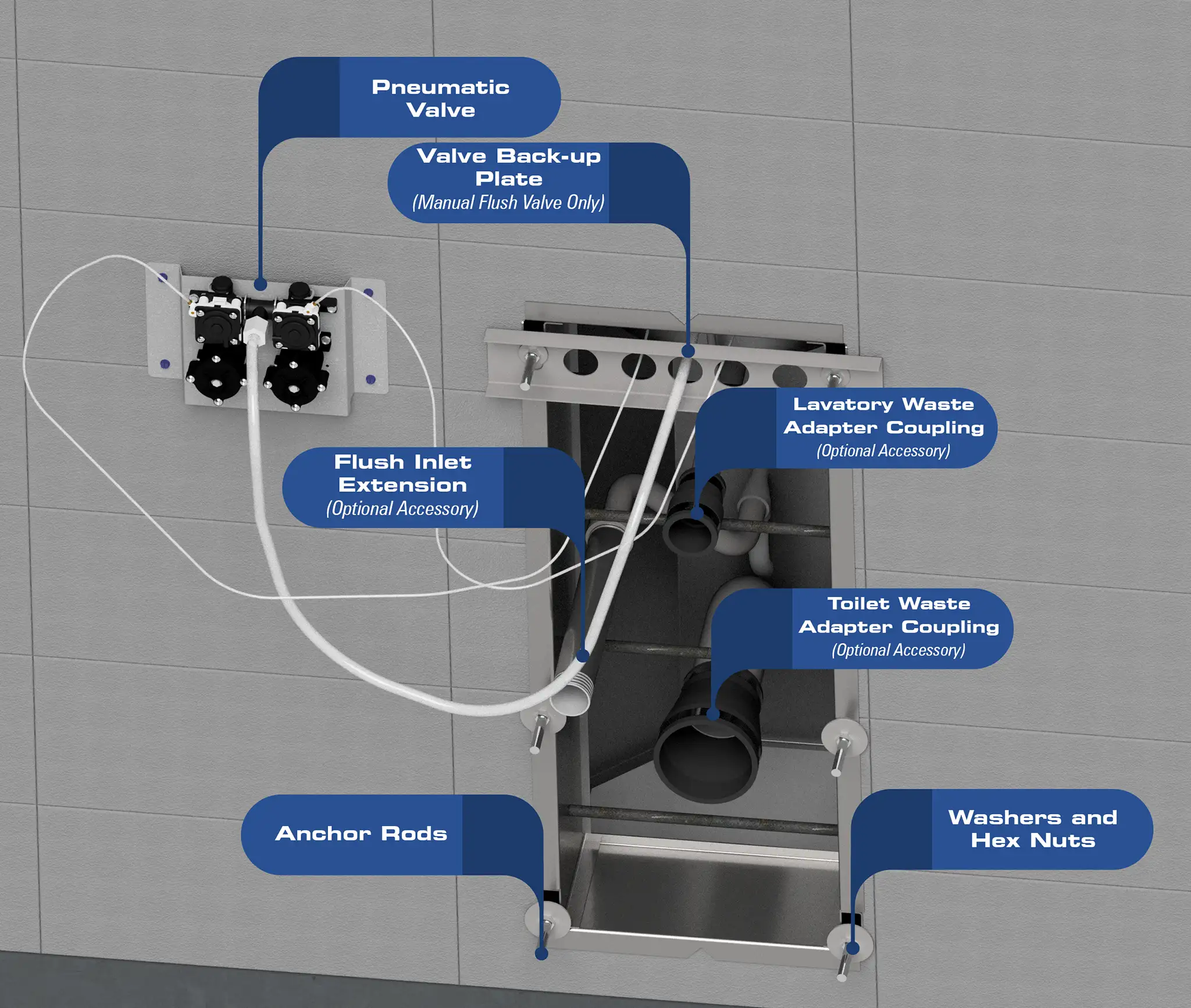 Pneumatic Valve

Valve Back-up Plate
(Manual Flush Valve Only)

Lavatory Waste Adapter Coupling
(Optional Accessory)

Flush Inlet Extension
(Optional Accessory)

Toilet Waste Adapter Coupling
(Optional Accessory)

Anchor Rods

Washers and Hex Nuts